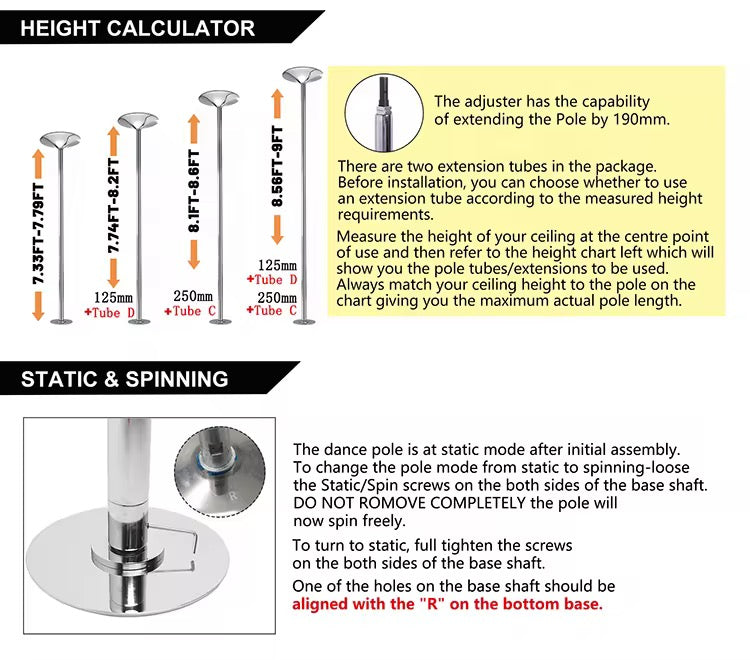 HEIGHT CALCULATOR

7.33FT-7.79FT

7.74FT-8.2FT

125mm
+Tube D

8.1FT-8.6FT

250mm
+Tube C

8.56FT-9FT

125mm
+Tube D
250mm
+Tube C

The adjuster has the capability of extending the Pole by 190mm.

There are two extension tubes in the package. Before installation, you can choose whether to use an extension tube according to the measured height requirements.

Measure the height of your ceiling at the centre point of use and then refer to the height chart left which will show you the pole tubes/extensions to be used. Always match your ceiling height to the pole on the chart giving you the maximum actual pole length.

STATIC & SPINNING

R

The dance pole is at static mode after initial assembly. To change the pole mode from static to spinning-loose the Static/Spin screws on the both sides of the base shaft. DO NOT ROMOVE COMPLETELY the pole will now spin freely.

To turn to static, full tighten the screws on the both sides of the base shaft.

One of the holes on the base shaft should be aligned with the "R" on the bottom base.